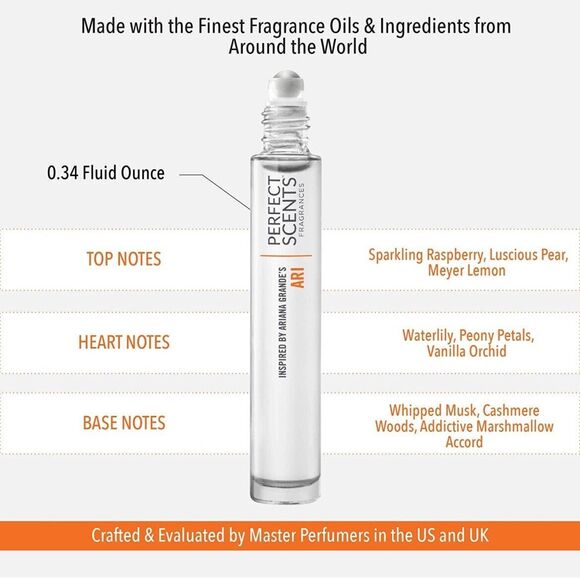 Made with the Finest Fragrance Oils & Ingredients from Around the World

0.34 Fluid Ounce

PERFECT SCENTS FRAGRANCES

INSPIRED BY ARIANA GRANDE'S ARI

TOP NOTES

Sparkling Raspberry, Luscious Pear, Meyer Lemon

HEART NOTES

Waterlily, Peony Petals, Vanilla Orchid

BASE NOTES

Whipped Musk, Cashmere Woods, Addictive Marshmallow Accord

Crafted & Evaluated by Master Perfumers in the US and UK